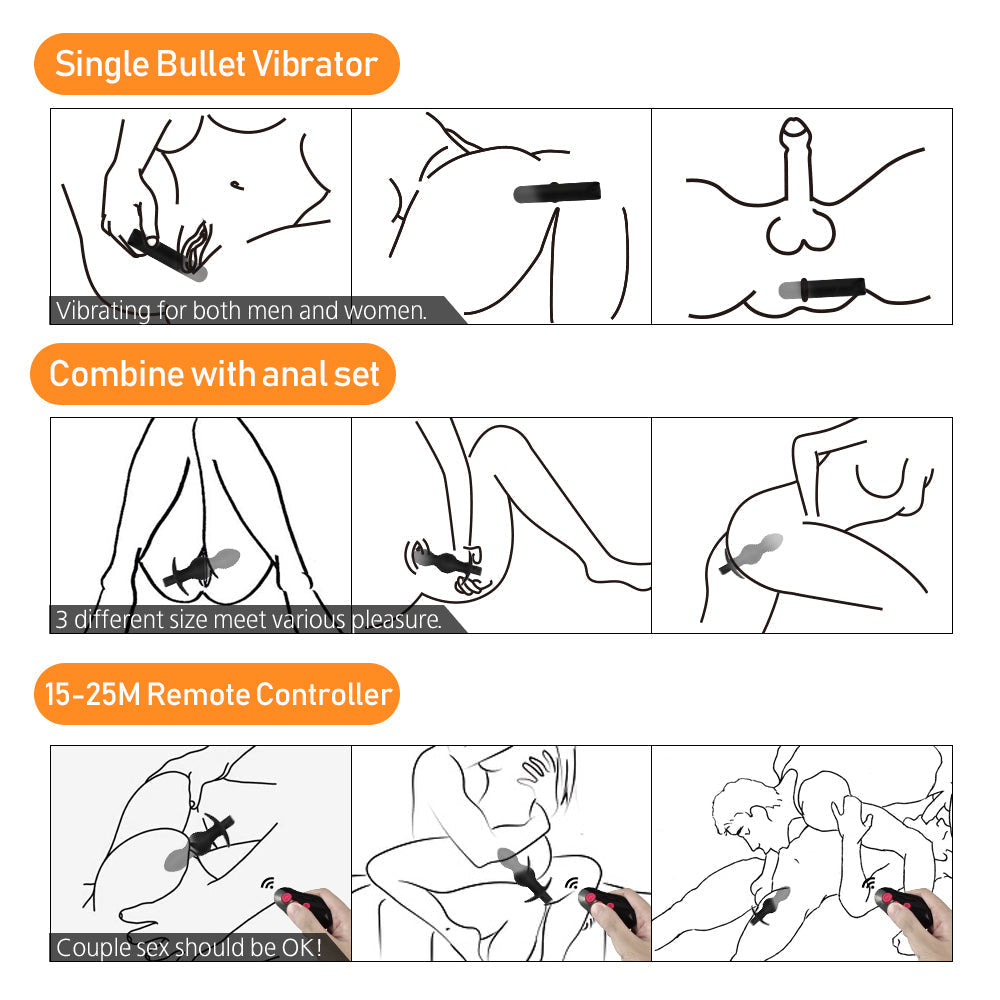 Single Bullet Vibrator

Vibrating for both men and women.

Combine with anal set

3 different size meet various pleasure.

15-25M Remote Controller

Couple sex should be OK!