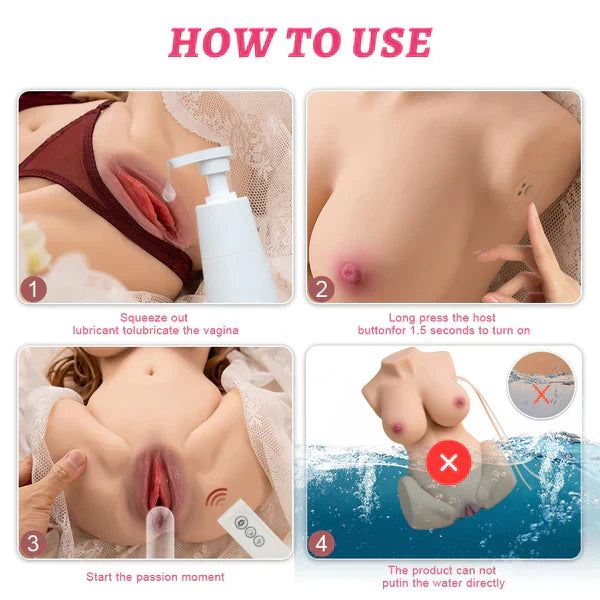 HOW TO USE

1

Squeeze out lubricant tolubricate the vagina

2

Long press the host buttonfor 1.5 seconds to turn on

3

Start the passion moment

4

The product can not putin the water directly